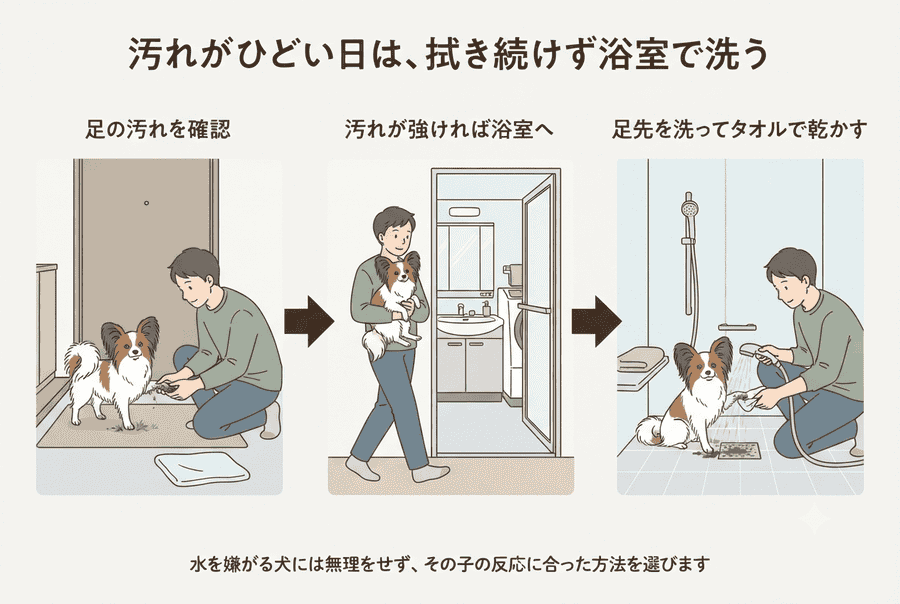 汚れがひどい日は、拭き続けず浴室で洗う

足の汚れを確認

汚れが強ければ浴室へ

足先を洗ってタオルで乾かす

水を嫌がる犬には無理をせず、その子の反応に合った方法を選びます